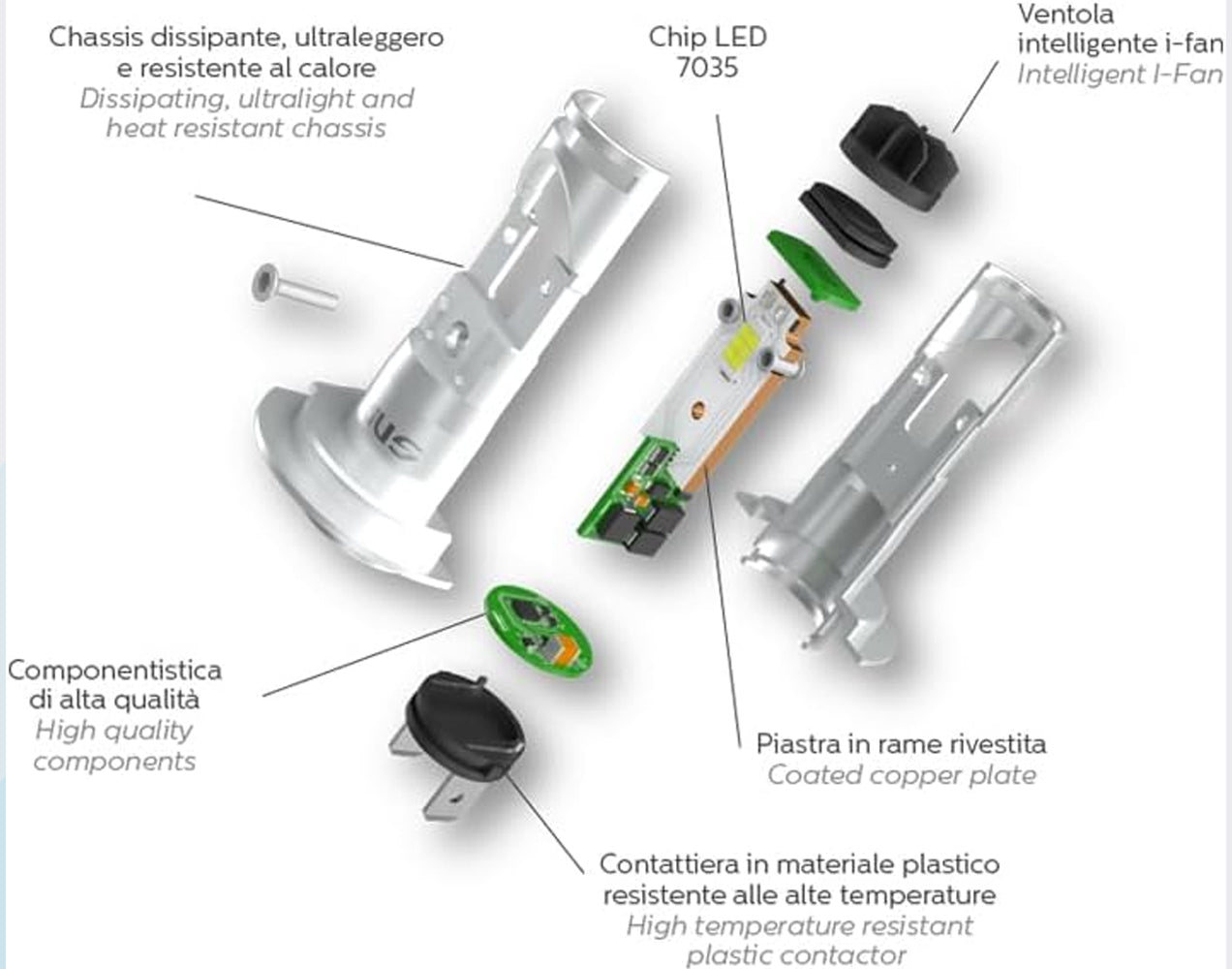 Chassis dissipante, ultraleggero e resistente al calore
Dissipating, ultralight and heat resistant chassis

Chip LED
7035

Ventola intelligente i-fan
Intelligent I-Fan

Componentistica di alta qualità
High quality components

Piastra in rame rivestita
Coated copper plate

Contattiera in materiale plastico resistente alle alte temperature
High temperature resistant plastic contactor